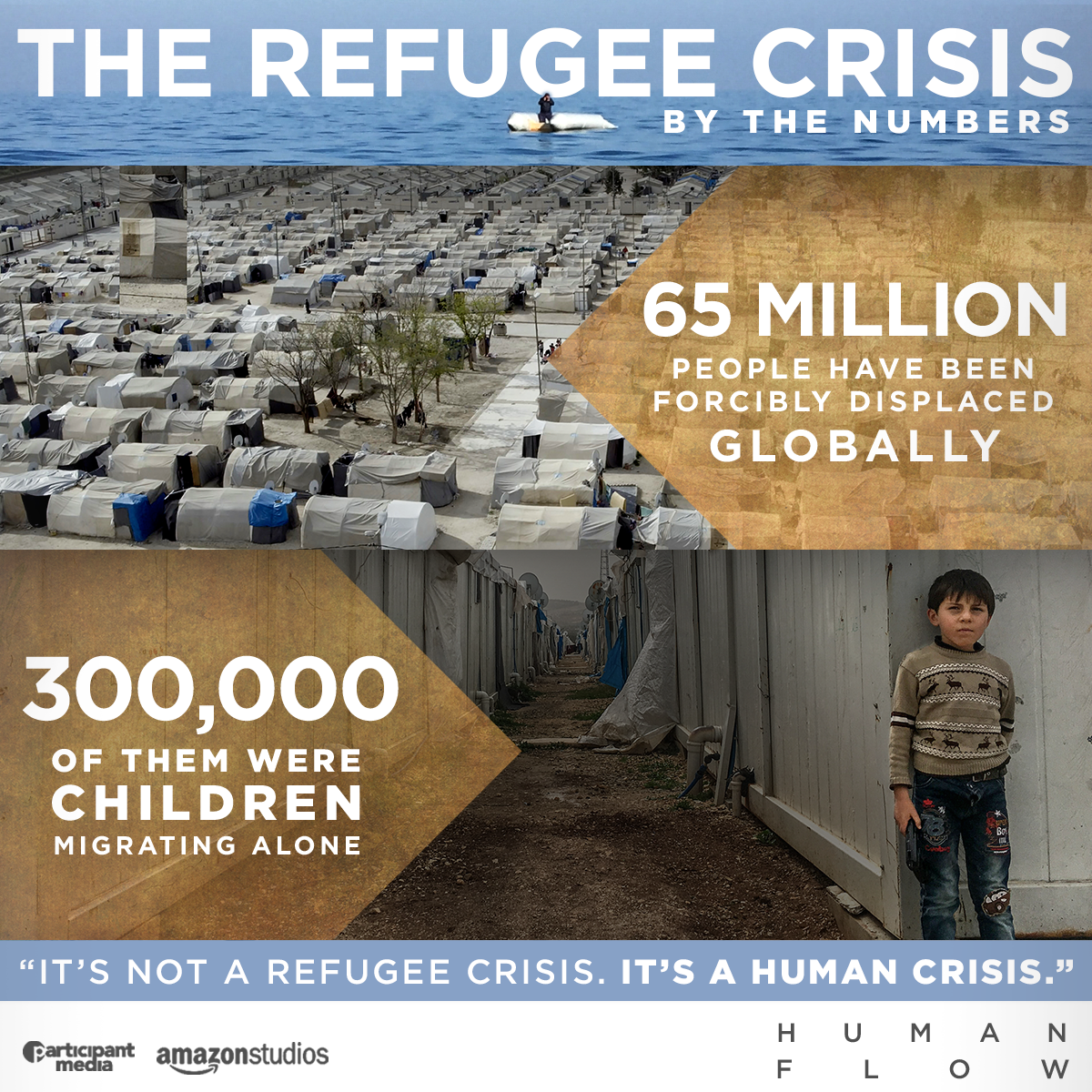 THE REFUGEE CRISIS
BY THE NUMBERS

65 MILLION
PEOPLE HAVE BEEN FORCIBLY DISPLACED
GLOBALLY

300,000
OF THEM WERE
CHILDREN
MIGRATING ALONE

"IT'S NOT A REFUGEE CRISIS. IT'S A HUMAN CRISIS."

participant media
amazonstudios

HUMAN
FLOW